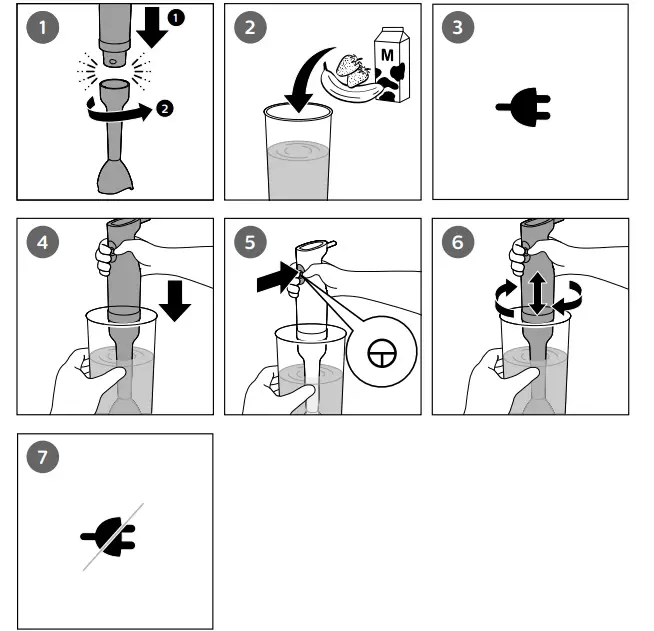 1
1
2
2
M
3
4
5
6
7