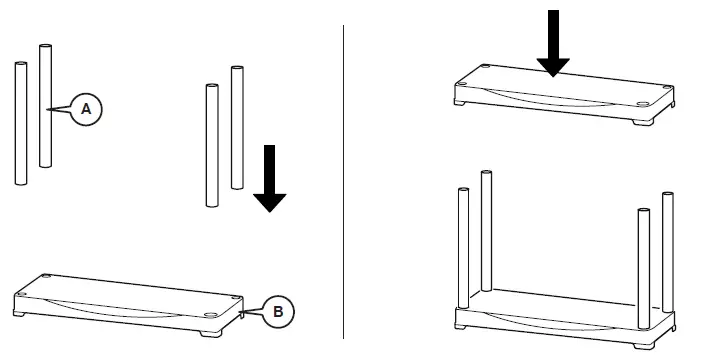 A

B