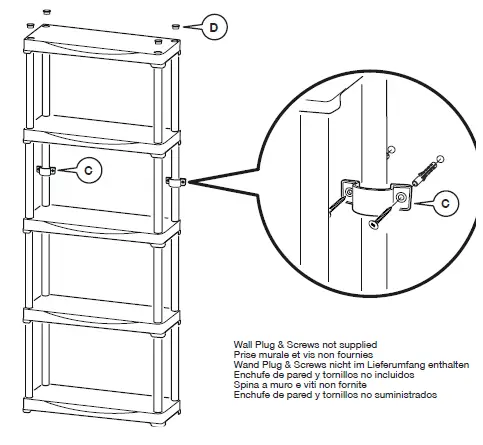 D

C

C

Wall Plug & Screws not supplied
Prise murale et vis non fournies
Wand Plug & Screws nicht im Lieferumfang enthalten
Enchufe de pared y tornillos no incluidos
Spina a muro e viti non fornite
Enchufe de pared y tornillos no suministrados