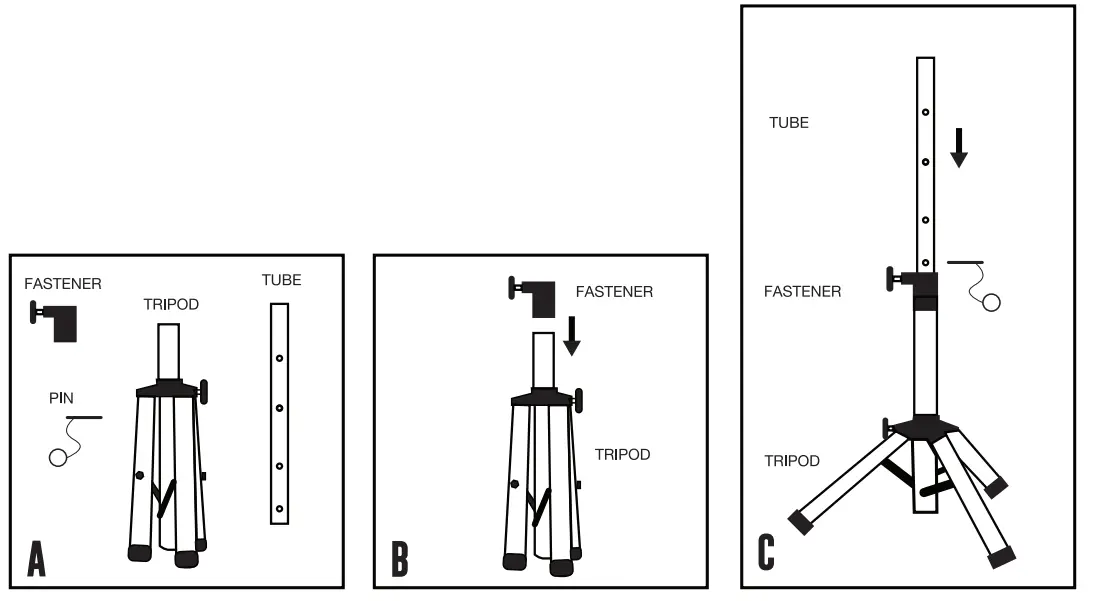 FASTENER

TRIPOD

TUBE

PIN

A

FASTENER

TRIPOD

B

TUBE

FASTENER

TRIPOD

C