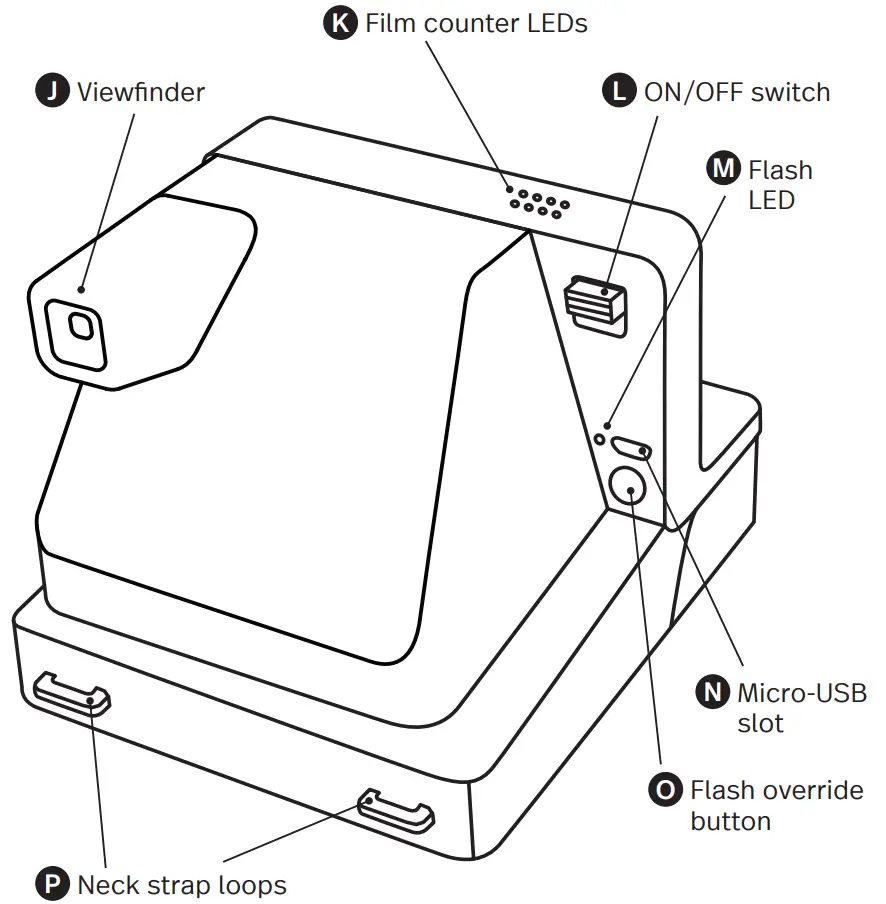 K Film counter LEDs

J Viewfinder

L ON/OFF switch

M Flash LED

N Micro-USB slot

O Flash override button

P Neck strap loops