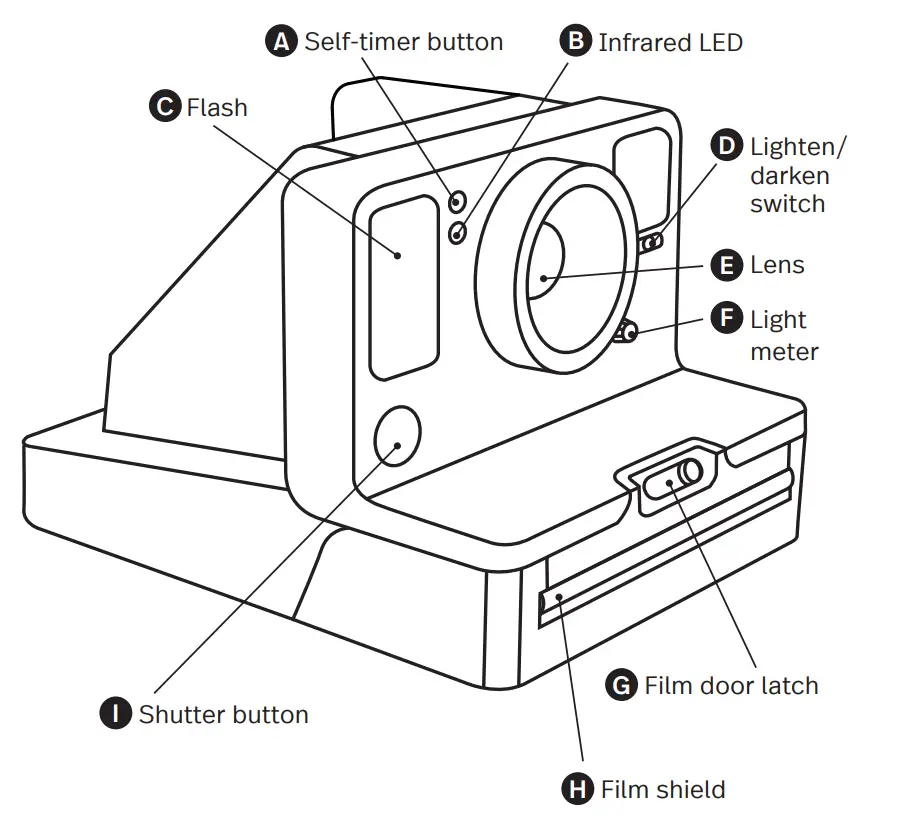 A Self-timer button
B Infrared LED
C Flash
D Lighten/ darken switch
E Lens
F Light meter
G Film door latch
H Film shield
I Shutter button