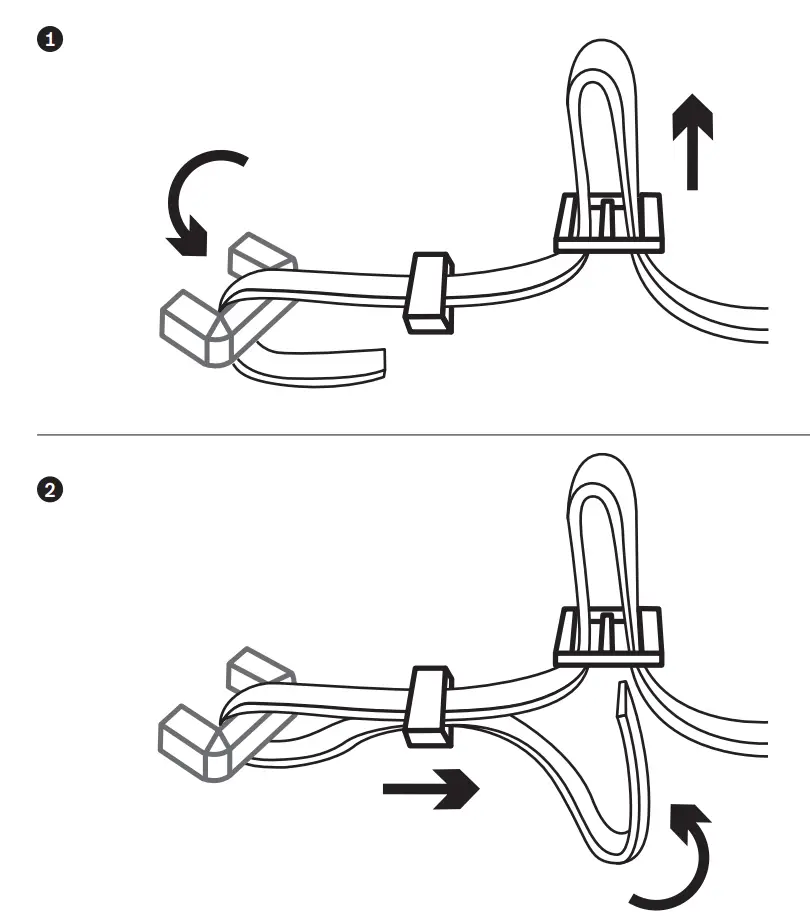 1

2