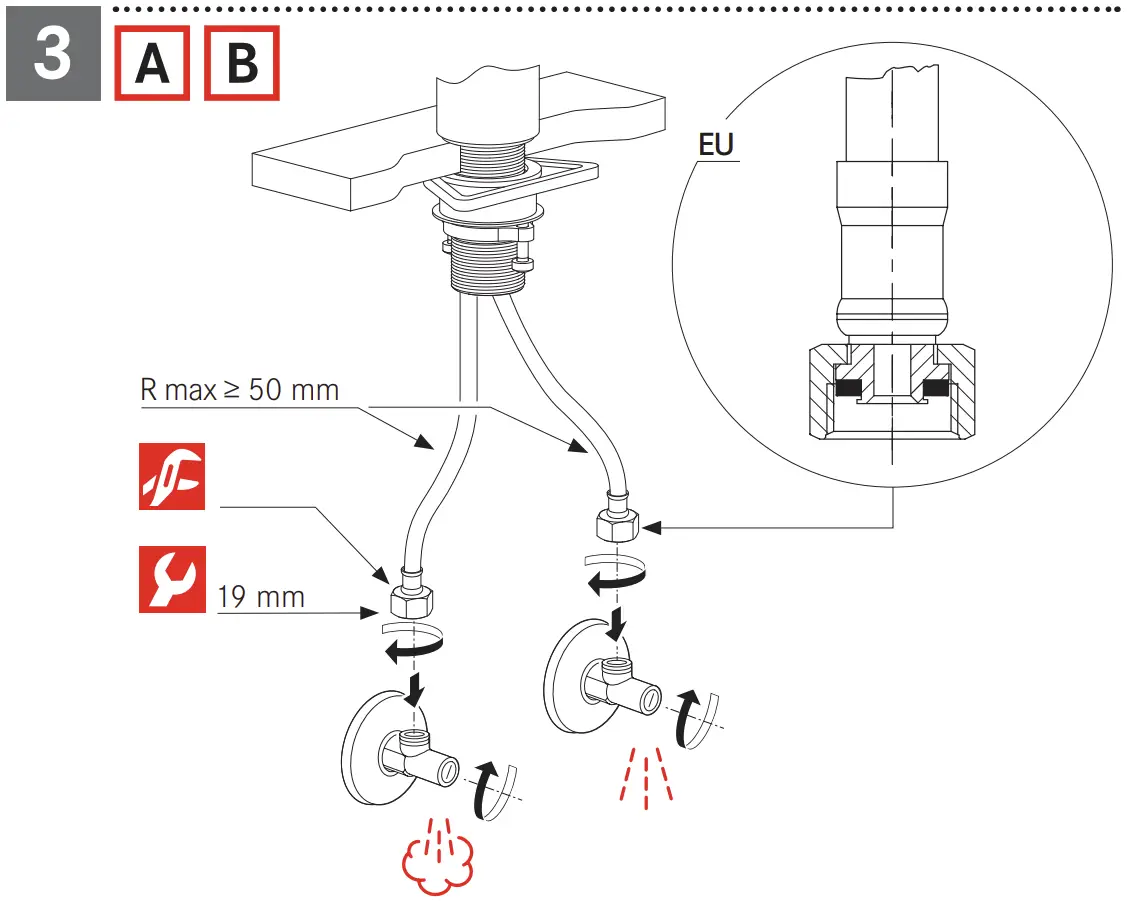 3 A B

EU

R max ≥ 50 mm

19 mm