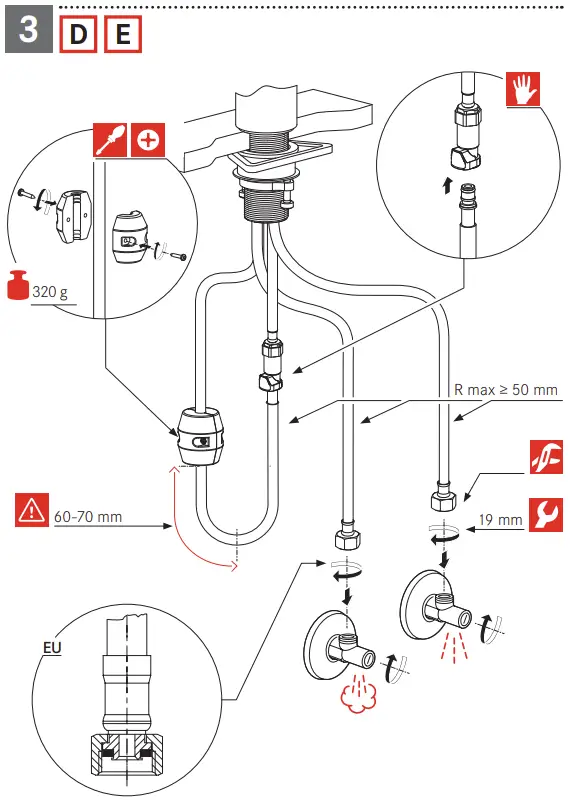 3 D E

320 g

R max ≥ 50 mm

60-70 mm

19 mm

EU