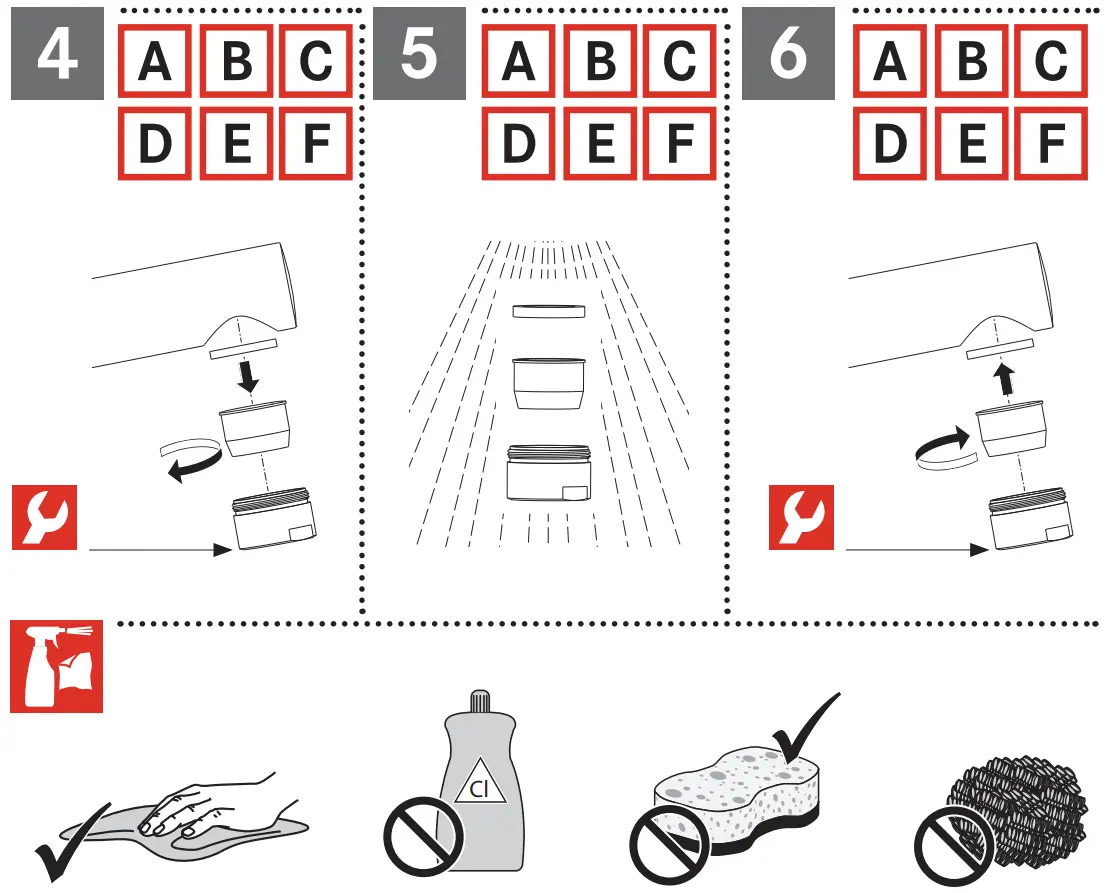 4
A B C
D E F

5
A B C
D E F

6
A B C
D E F

Cl