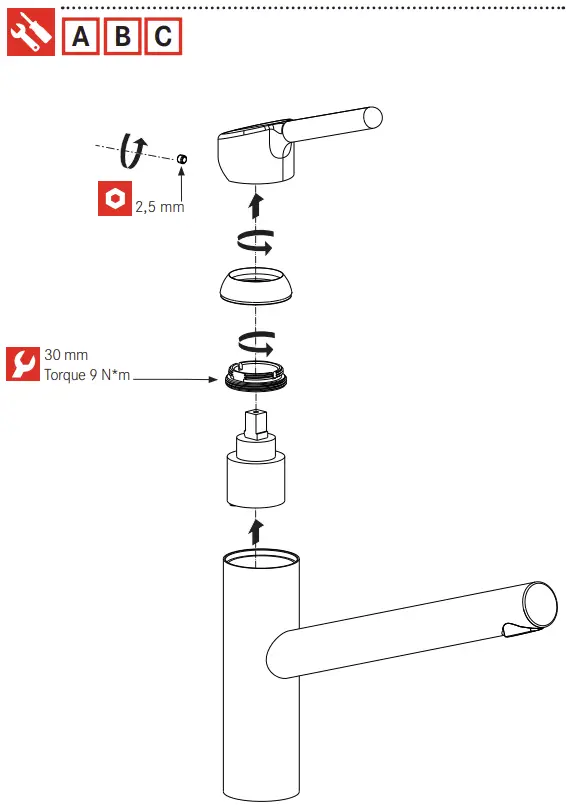 A B C

2,5 mm

30 mm
Torque 9 N*m