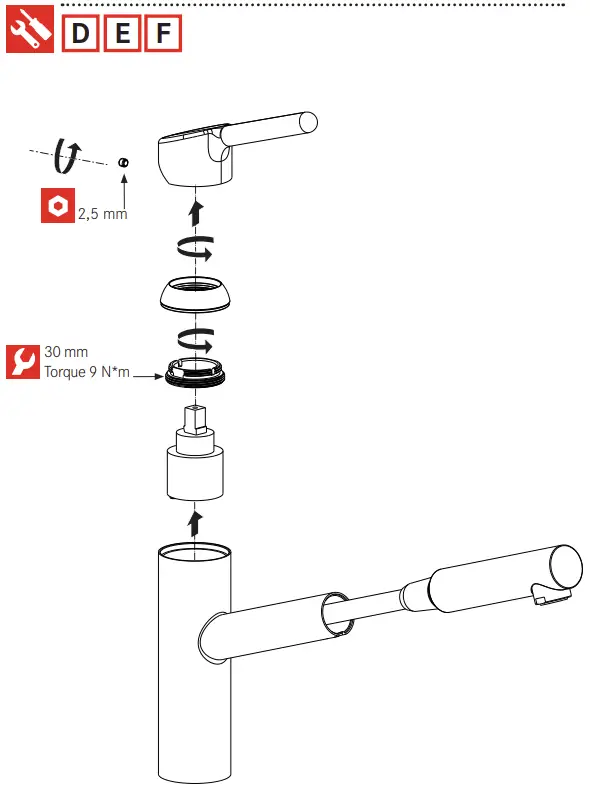 D E F

2,5 mm

30 mm
Torque 9 N*m