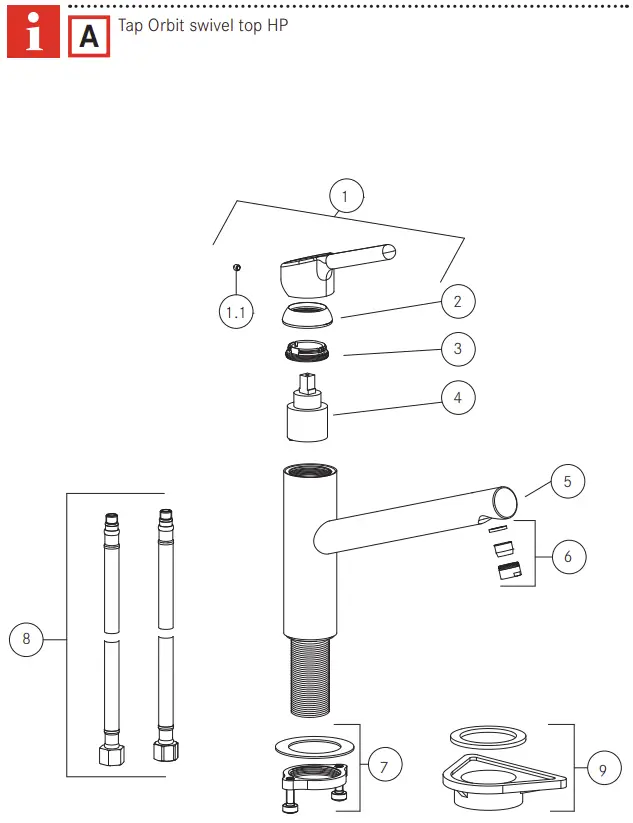 i A Tap Orbit swivel top HP

1
1.1
2
3
4
5
6
8
7
9