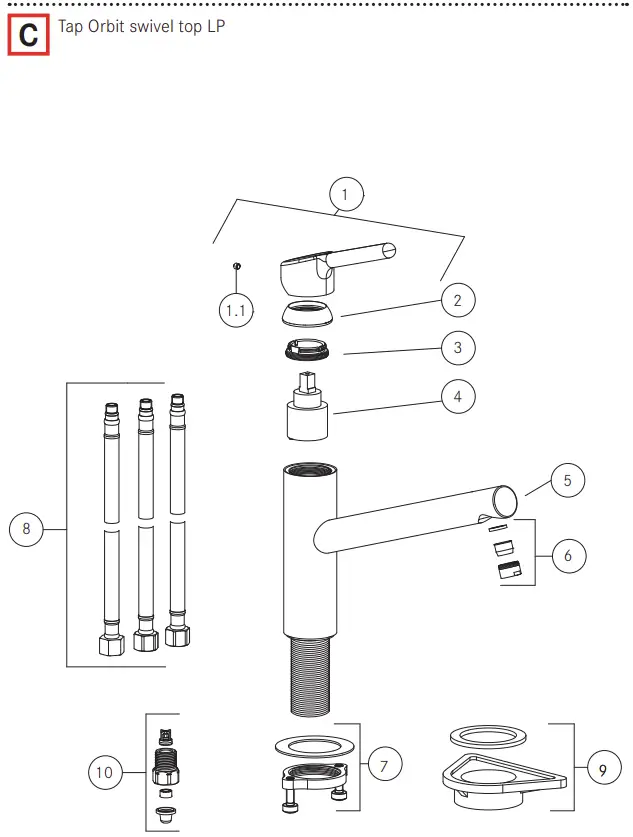 C

Tap Orbit swivel top LP

1

1.1

2

3

4

5

6

8

7

9

10