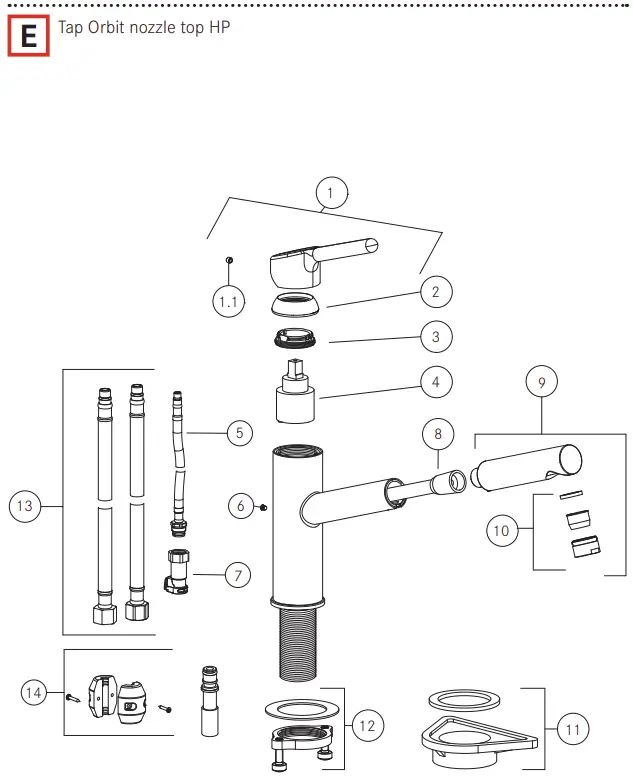 E

Tap Orbit nozzle top HP

1
1.1
2
3
4
5
6
7
8
9
10
11
12
13
14