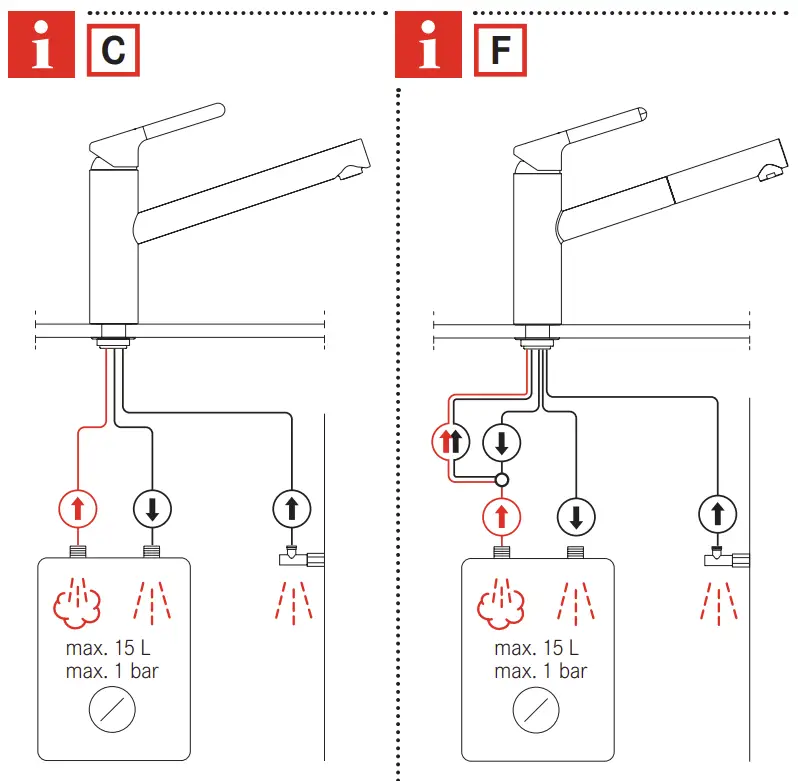 i C

max. 15 L
max. 1 bar

i F

max. 15 L
max. 1 bar