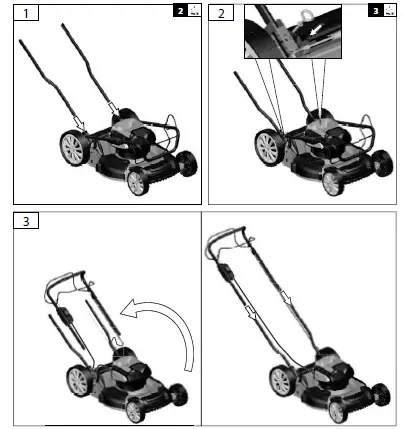 1

2

2

3

3