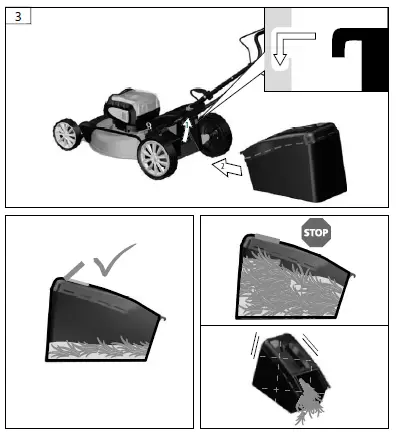 3

1

2

STOP