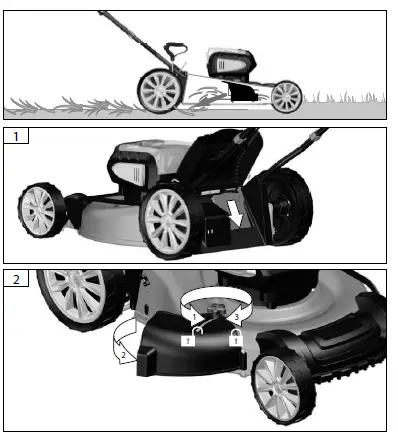 1

2

1

3

2