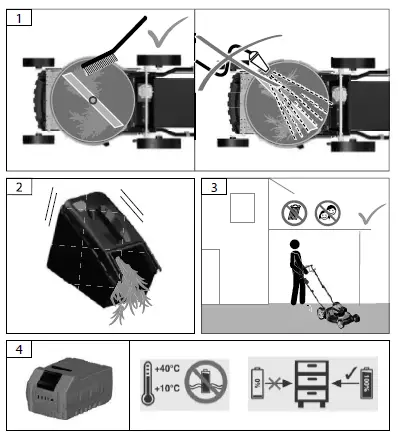 1

2

3

4

+40°C
+10°C

0%

100%