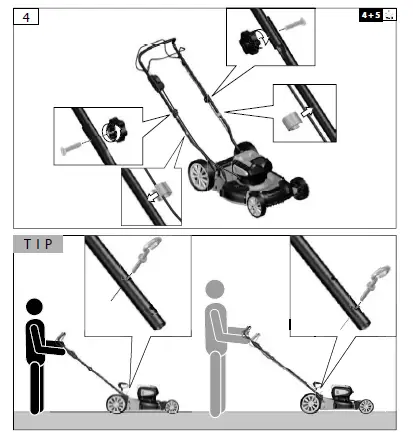 4

4+5

TIP