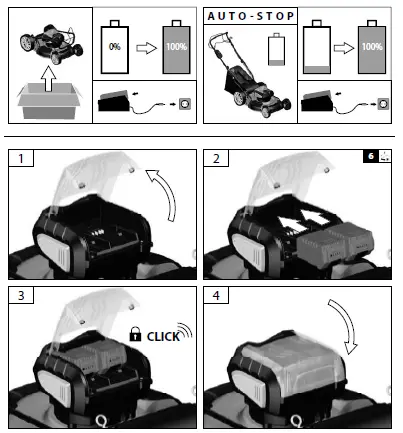 0%

100%

AUTO-STOP

100%

1

2

6

3

CLICK

4