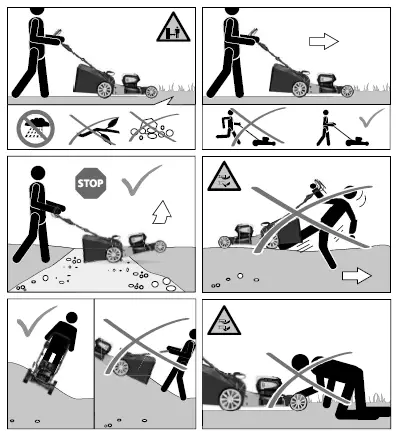 STOP