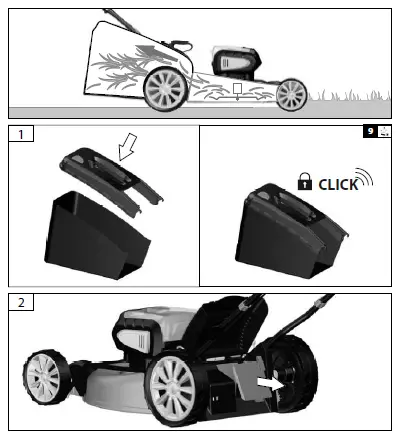 1

9

CLICK

2