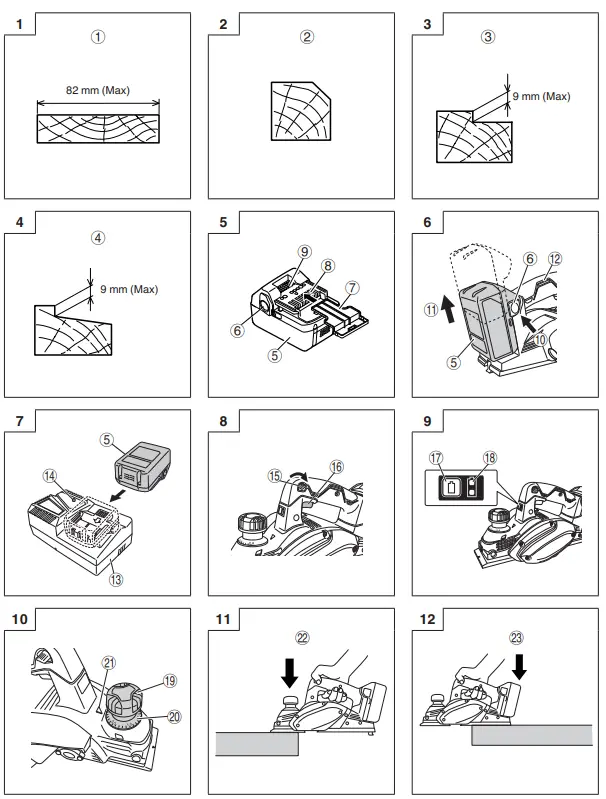 1
①
82 mm (Max)

2
②

3
③
9 mm (Max)

4
④
9 mm (Max)

5
⑨
⑧
⑦
⑥
⑤

6
⑥
⑫
⑪
⑩
⑤

7
⑤
⑭
⑬

8
⑮
⑯

9
⑰
⑱

10
㉑
⑲
⑳

11
㉒

12
㉓