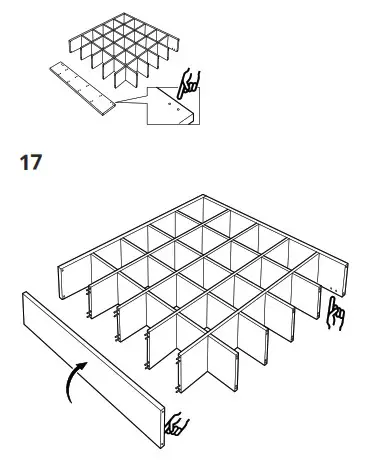 17