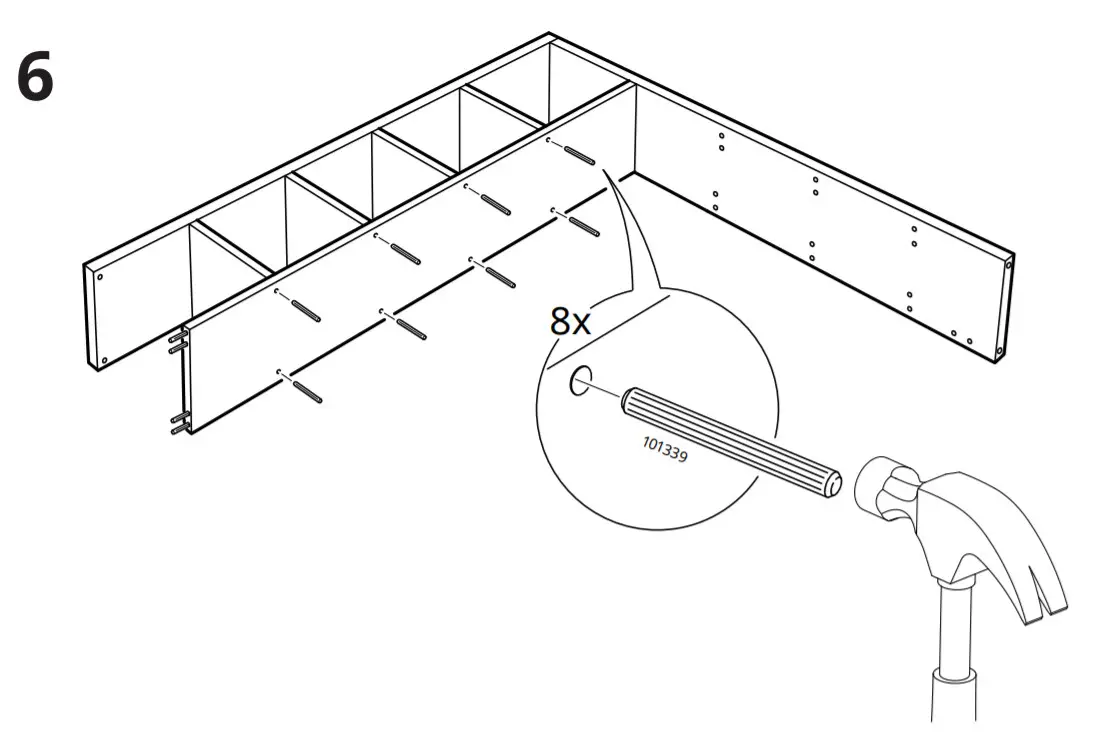 6

8x

101339