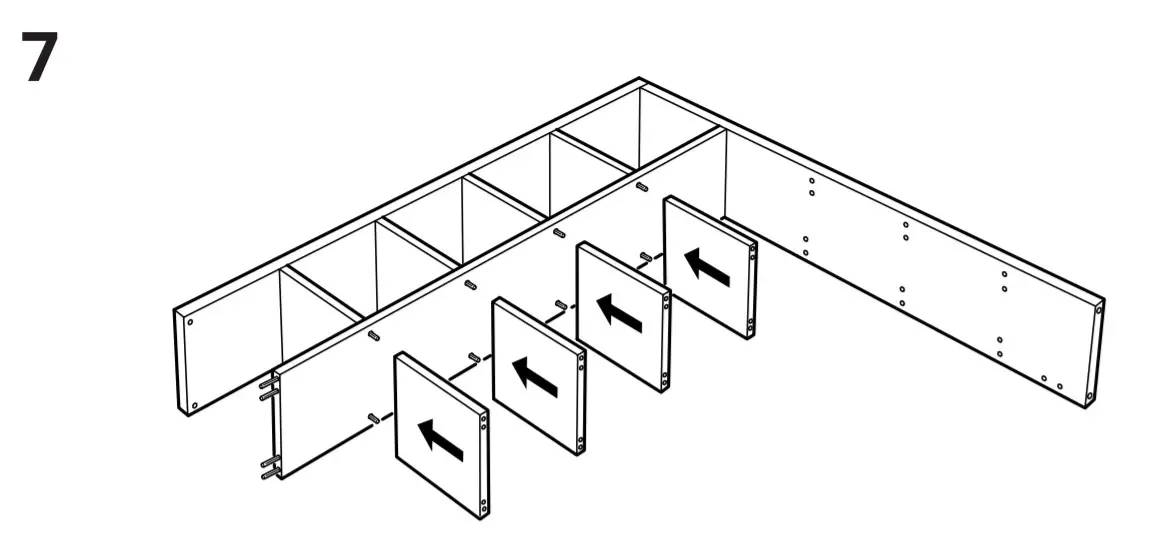 7