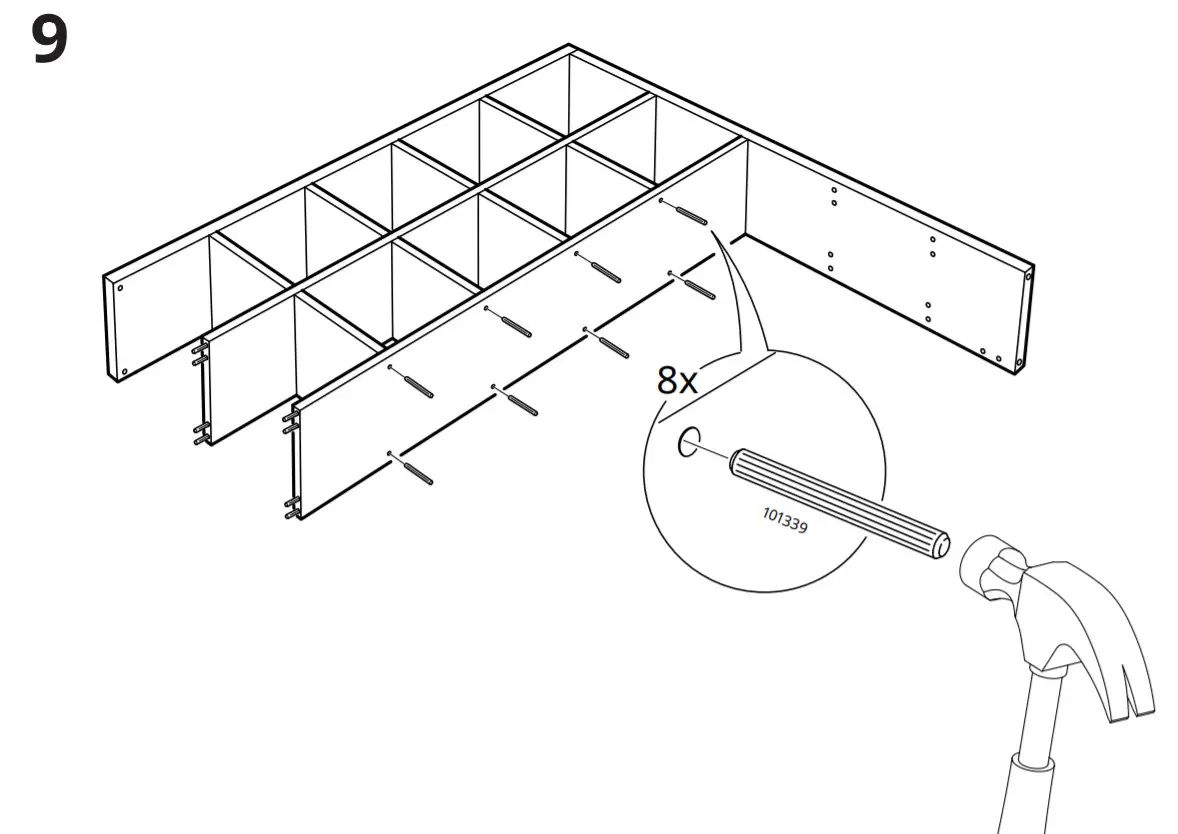 9

8x

101339