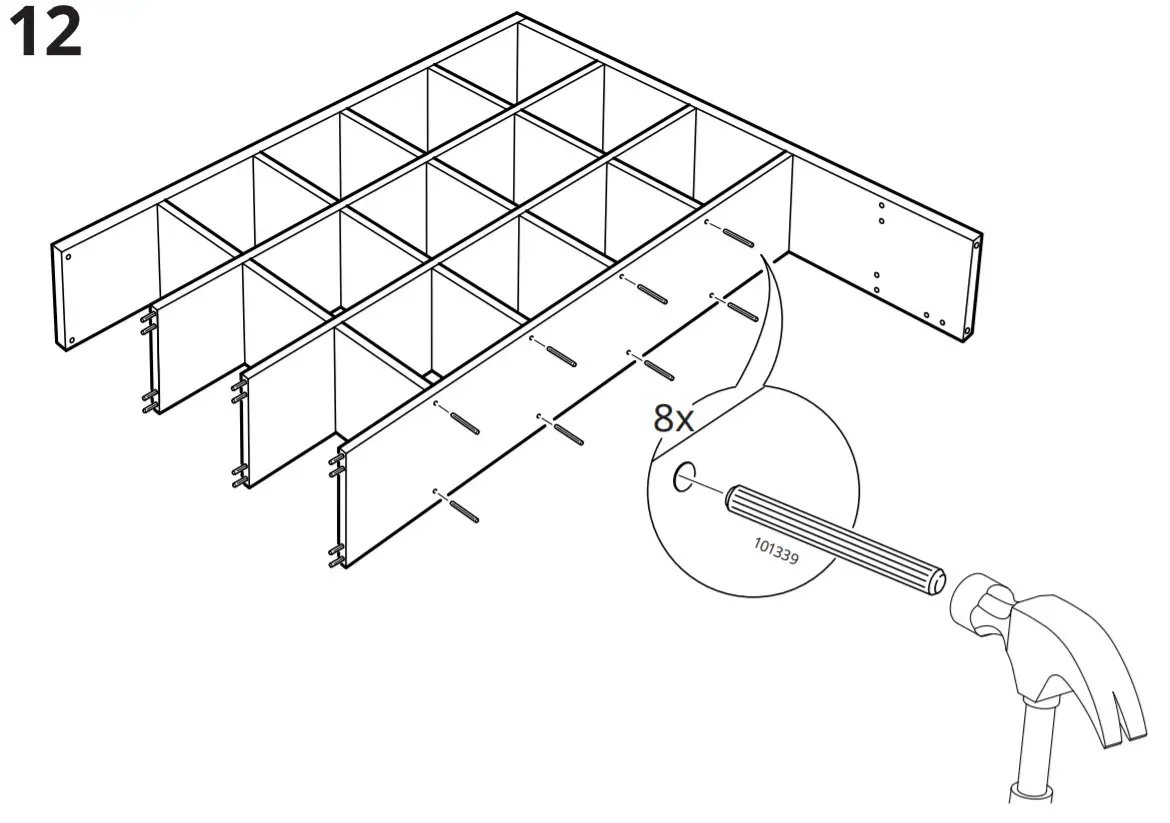 12

8x

101339