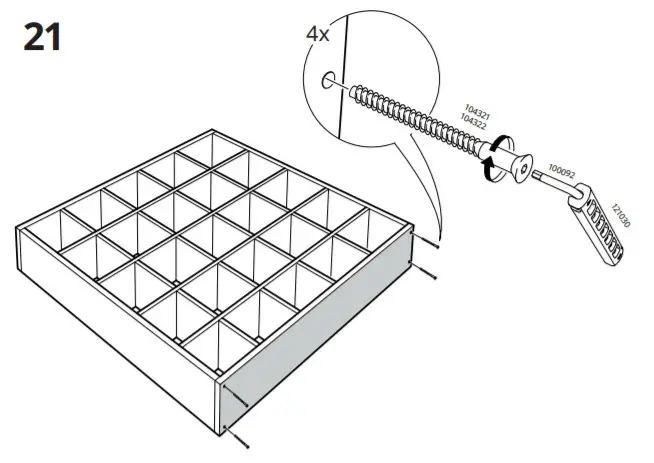 21

4x

104321
104322

100092

121030