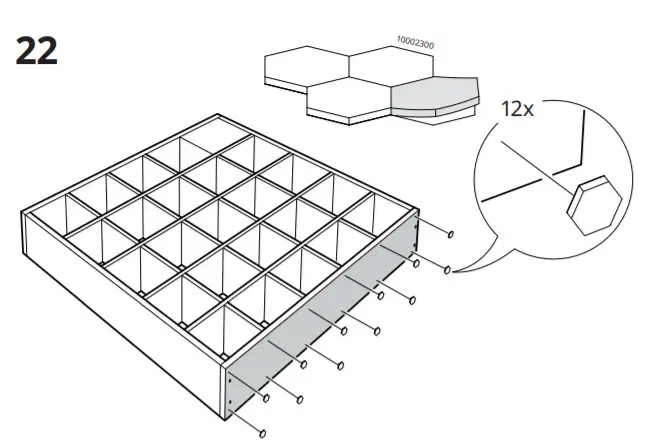 22

10002300

12x