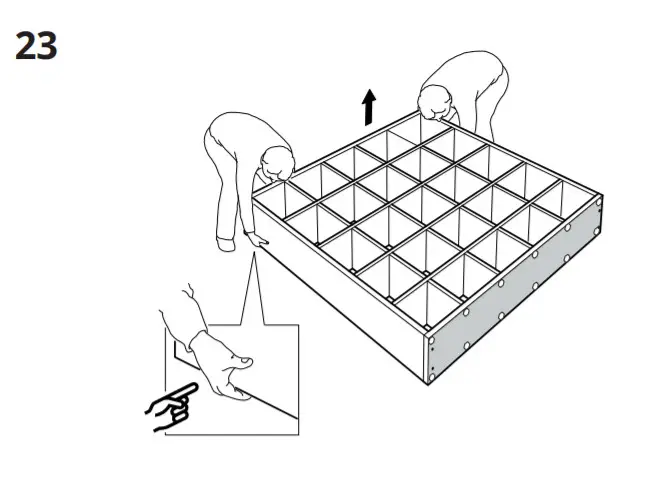 23