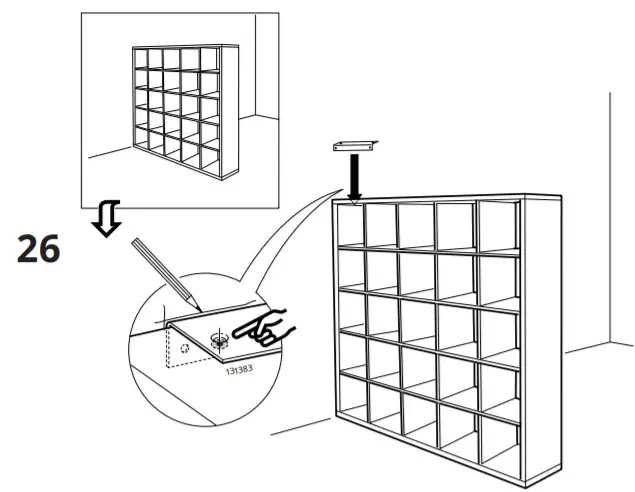 26

131383