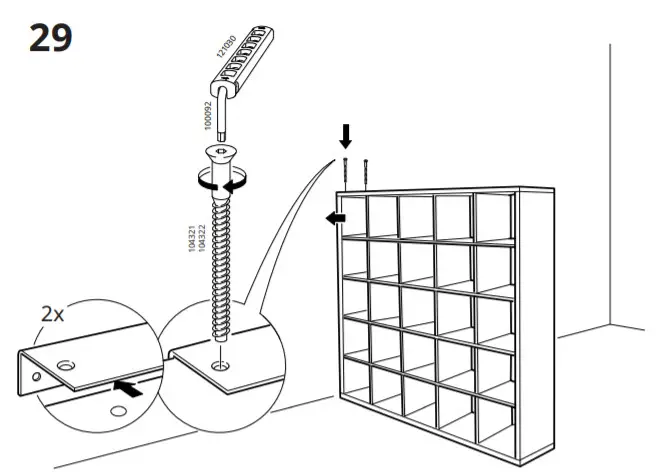 29

121030

100092

104321
104322

2x