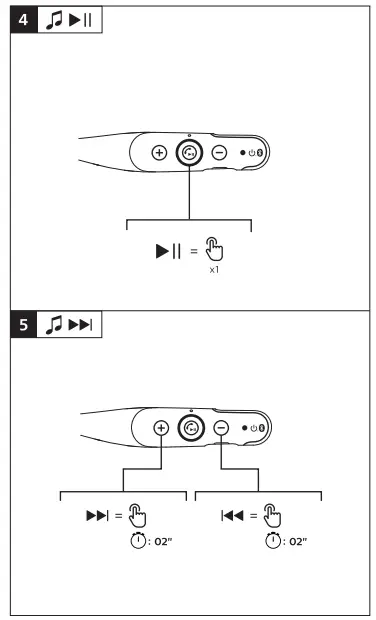 4

=
x1

5

=
: 02"

=
: 02"