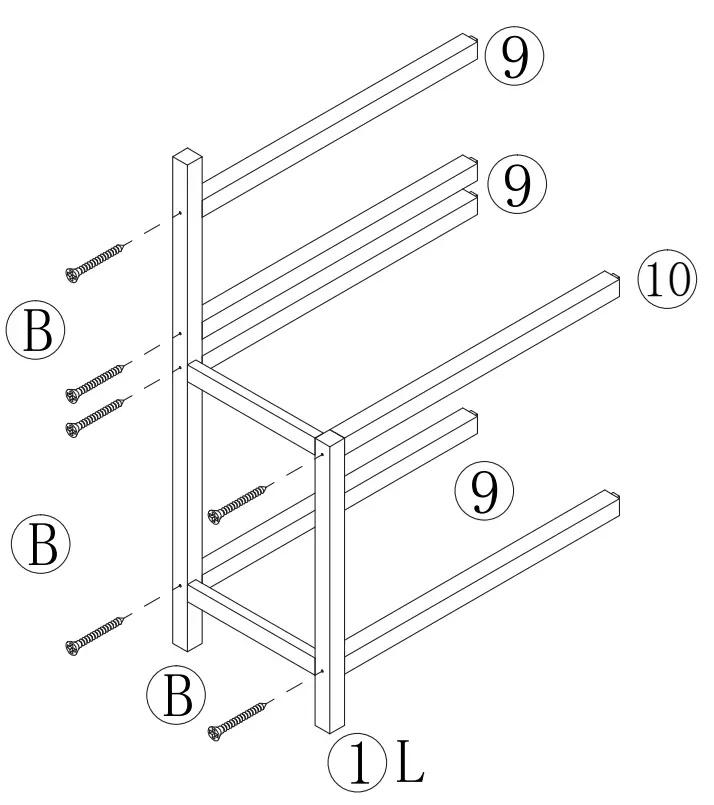 9
9
10
B
9
B
B
1 L