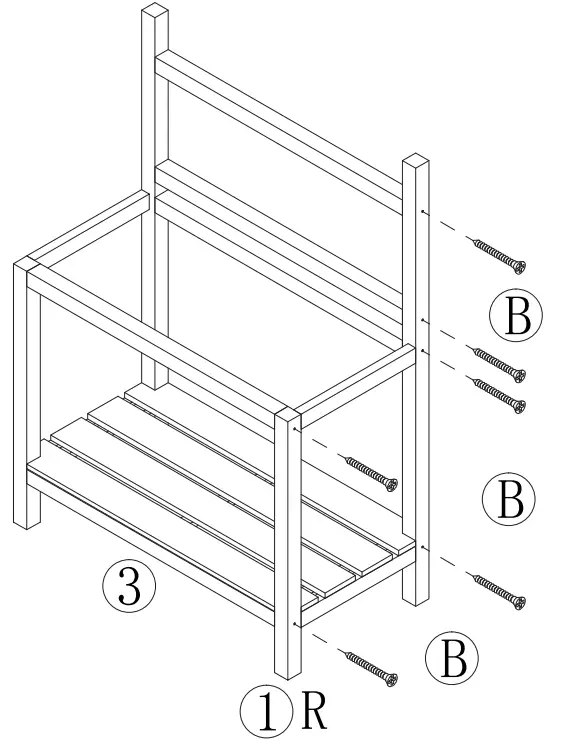 B
B
3
B
1 R