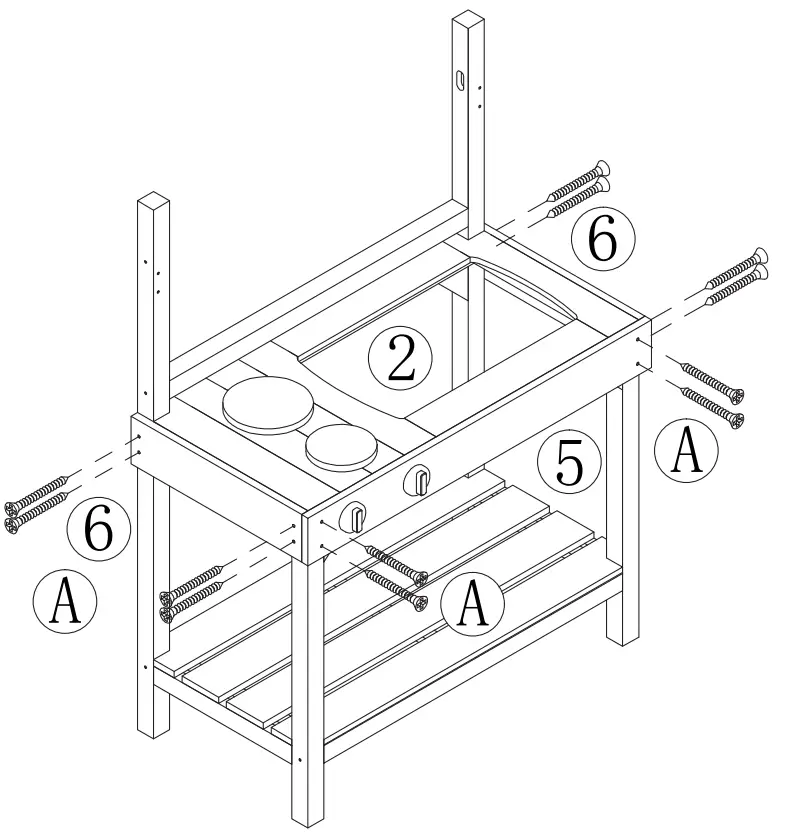 6
2
A
5
6
A
A