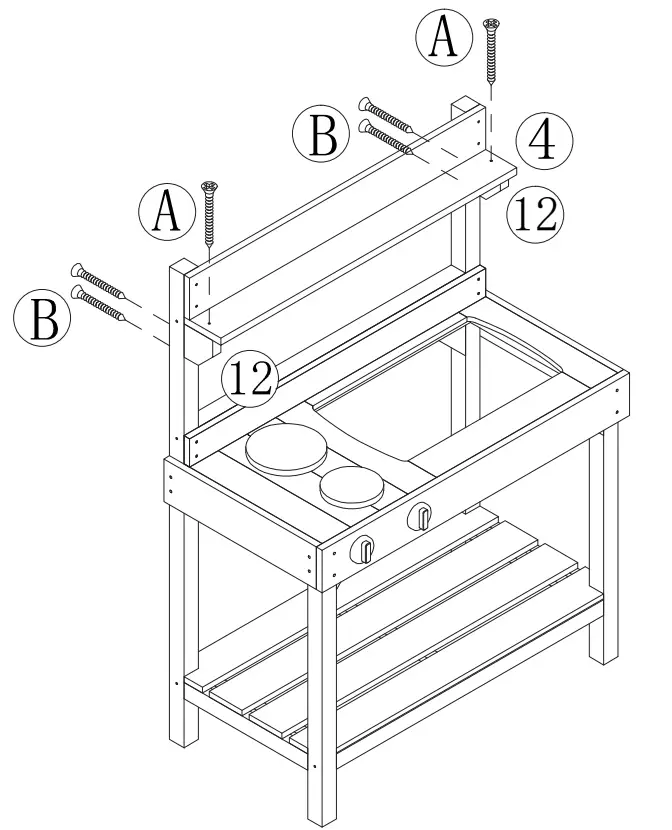 A
B
4
12
A
B
12