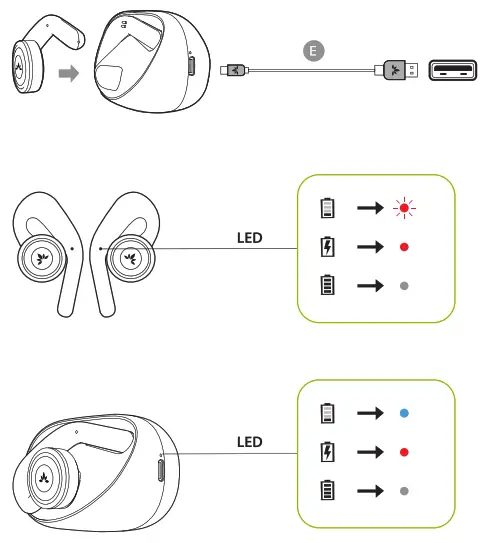 E

LED

LED