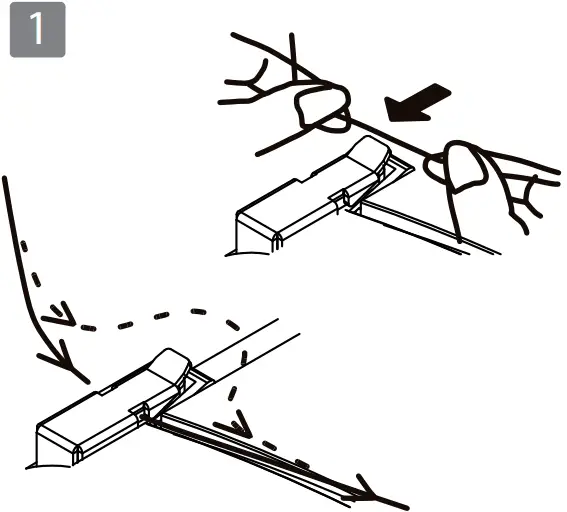 1