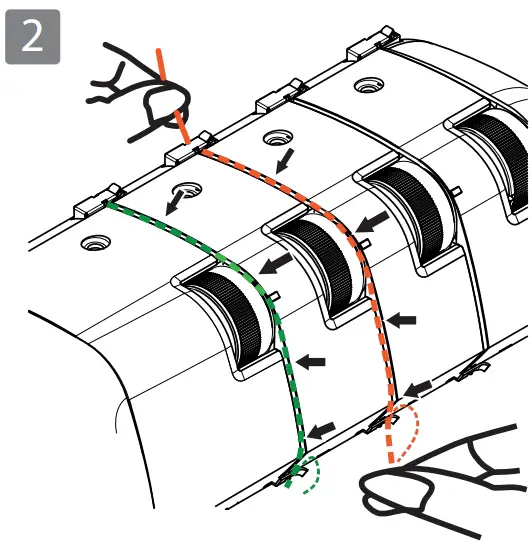 2