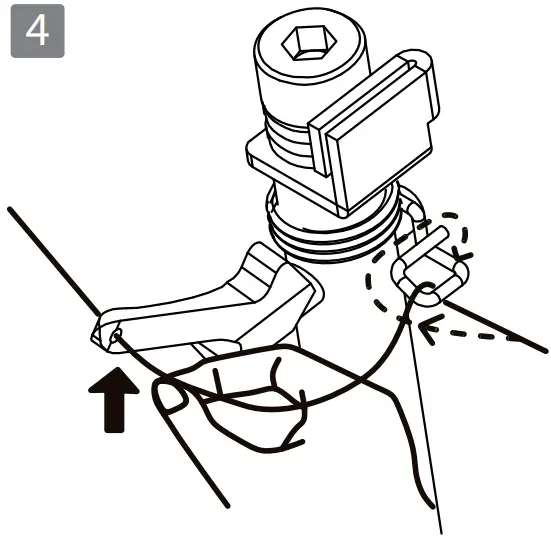 4