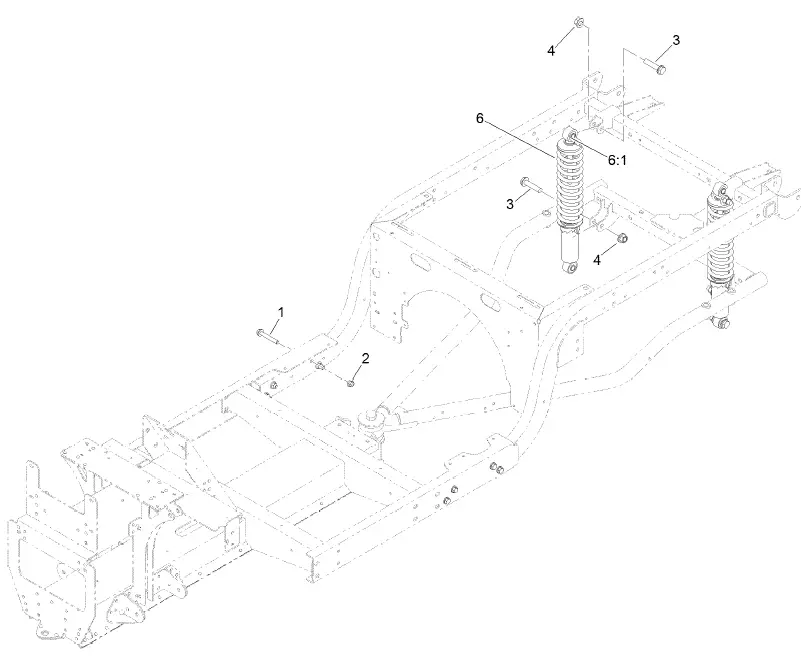 4
3
6
6:1
3
4
1
2