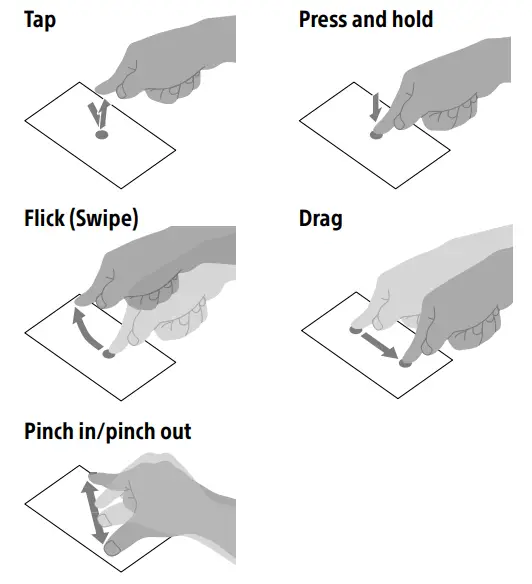 Tap

Press and hold

Flick (Swipe)

Drag

Pinch in/pinch out