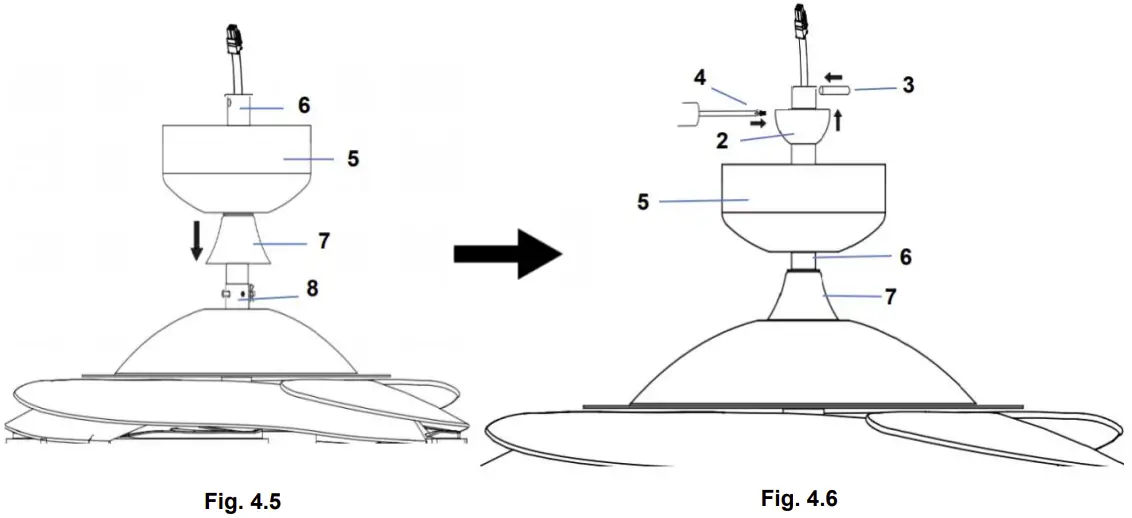 6
5
7
8
Fig. 4.5

4
3
2
5
6
7
Fig. 4.6