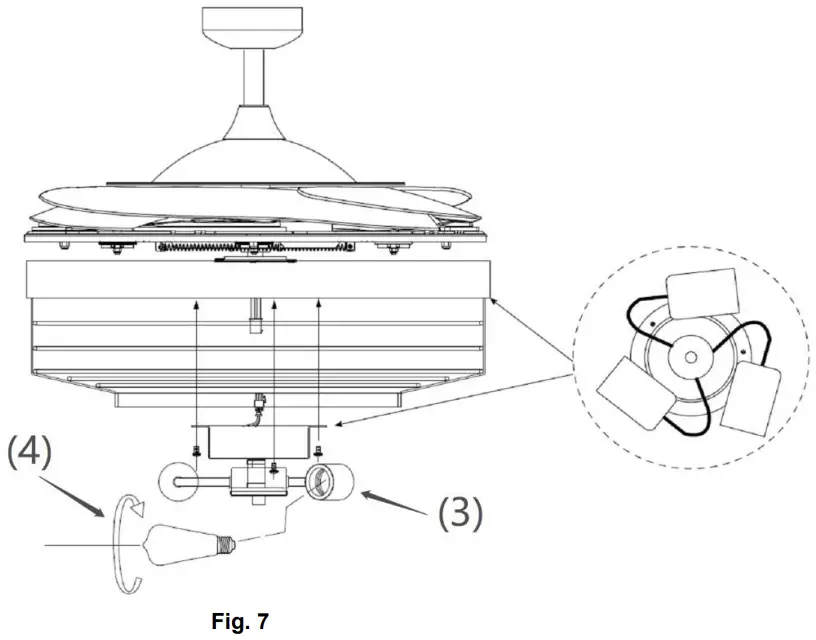 (4)

(3)

Fig. 7