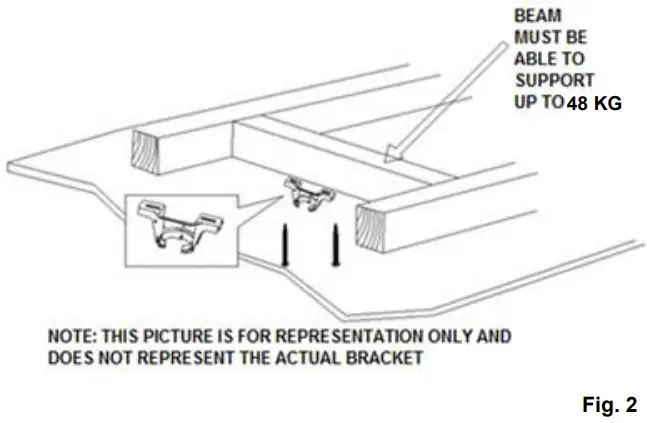 BEAM MUST BE ABLE TO SUPPORT UP TO 48 KG

NOTE: THIS PICTURE IS FOR REPRESENTATION ONLY AND DOES NOT REPRESENT THE ACTUAL BRACKET

Fig. 2