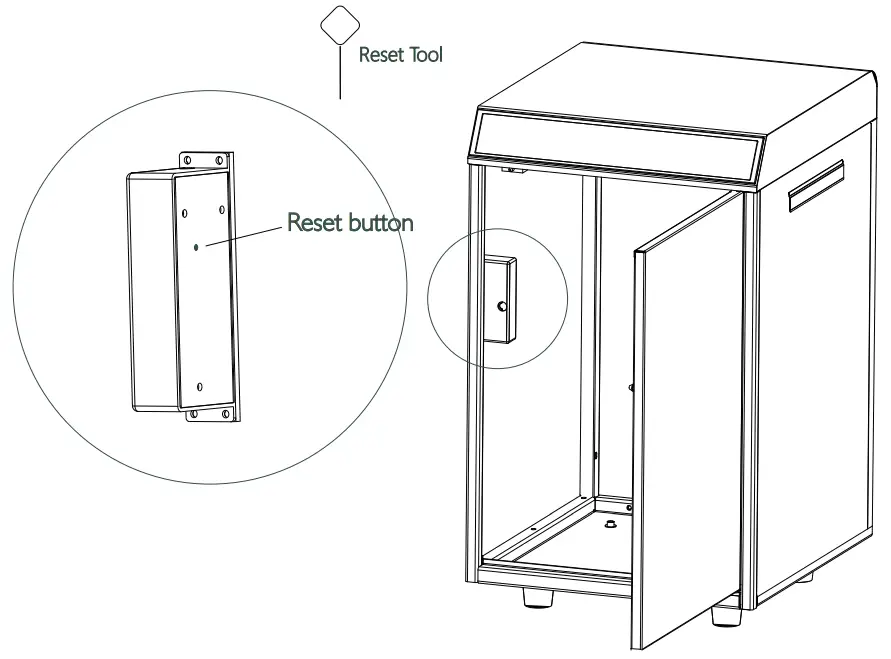 Reset Tool

Reset button